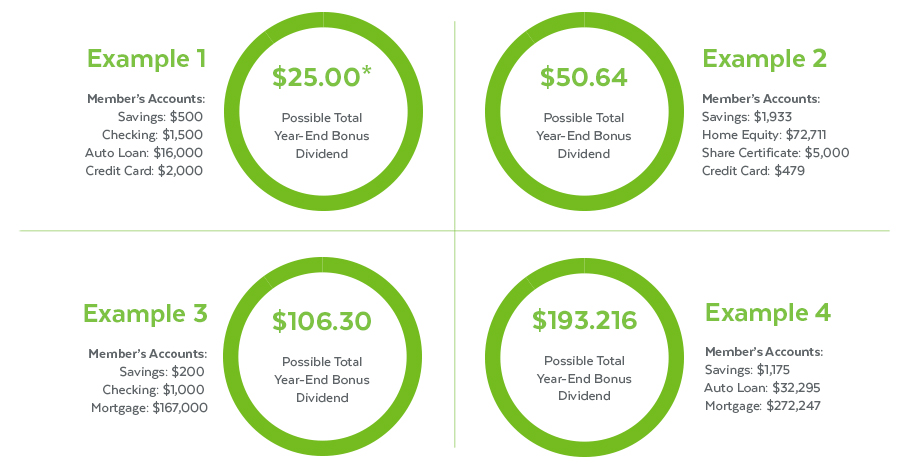 Example 1

Member's Accounts:
Savings: $500
Checking: $1,500
Auto Loan: $16,000
Credit Card: $2,000

$25.00*
Possible Total Year-End Bonus Dividend

$50.64
Possible Total Year-End Bonus Dividend

Example 2

Member's Accounts:
Savings: $1,933
Home Equity: $72,711
Share Certificate: $5,000
Credit Card: $479

Example 3

Member's Accounts:
Savings: $200
Checking: $1,000
Mortgage: $167,000

$106.30
Possible Total Year-End Bonus Dividend

$193.216
Possible Total Year-End Bonus Dividend

Example 4

Member's Accounts:
Savings: $1,175
Auto Loan: $32,295
Mortgage: $272,247